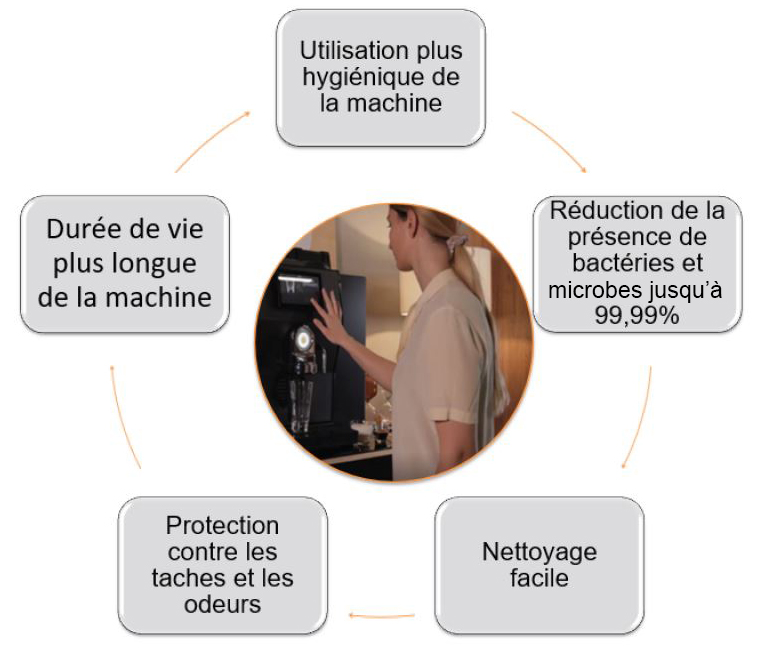 Utilisation plus hygiénique de la machine

Réduction de la présence de bactéries et microbes jusqu'à 99,99%

Nettoyage facile

Protection contre les taches et les odeurs

Durée de vie plus longue de la machine